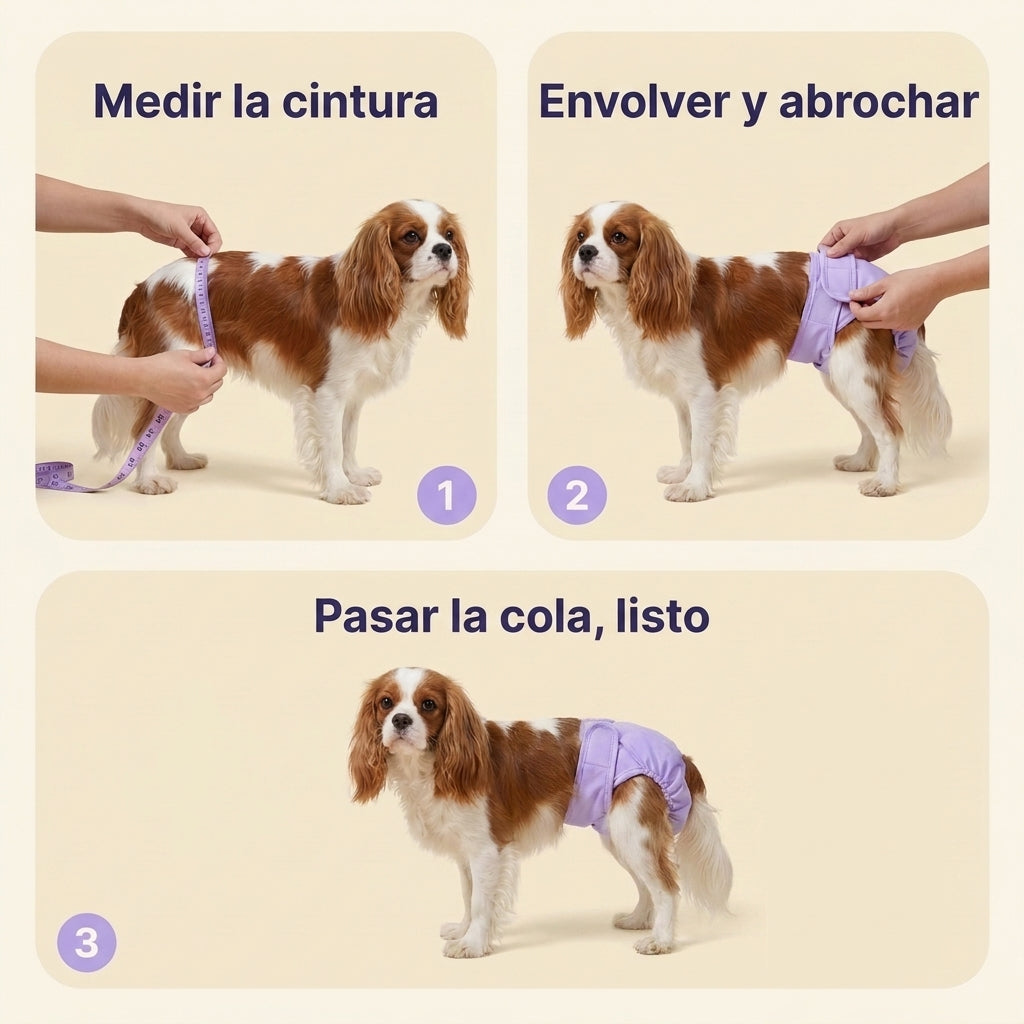 Medir la cintura

1

Envolver y abrochar

2

Pasar la cola, listo

3